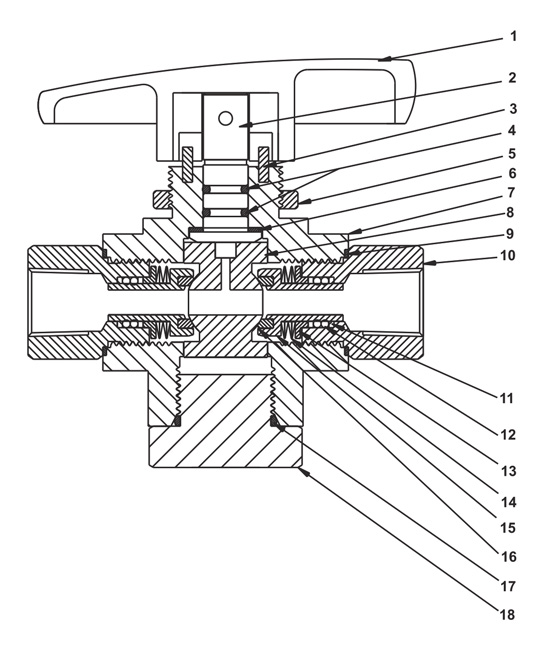 1
2
3
4
5
6
7
8
9
10
11
12
13
14
15
16
17
18